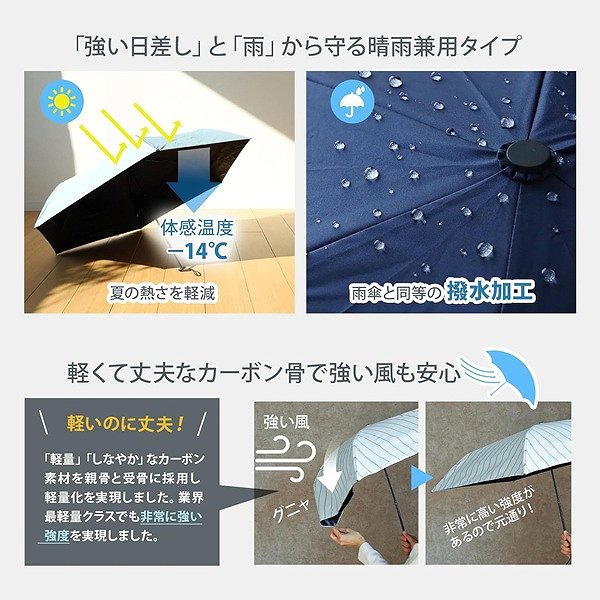 「強い日差し」と「雨」から守る晴雨兼用タイプ

体感温度
−14℃

夏の熱さを軽減

雨傘と同等の撥水加工

軽くて丈夫なカーボン骨で強い風も安心

軽いのに丈夫！

「軽量」「しなやか」なカーボン素材を親骨と受骨に採用し軽量化を実現しました。業界最軽量クラスでも非常に強い強度を実現しました。

強い風

グニャ

非常に高い強度があるので元通り！