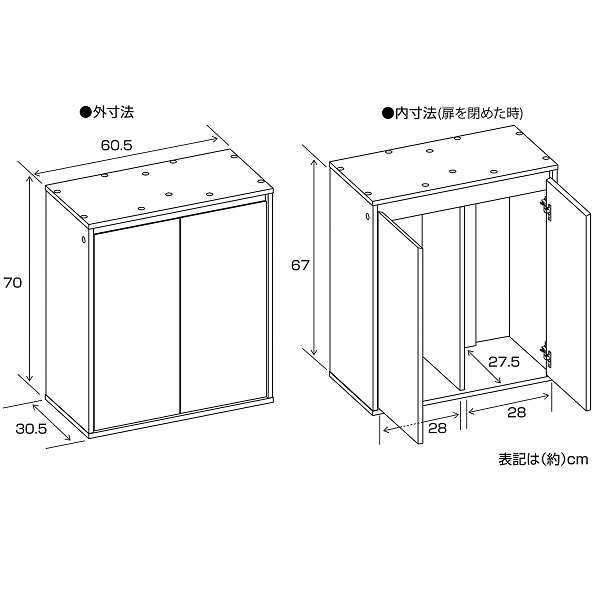 ●外寸法

60.5

70

30.5

●内寸法(扉を閉めた時)

67

27.5

28

28

表記は(約)cm