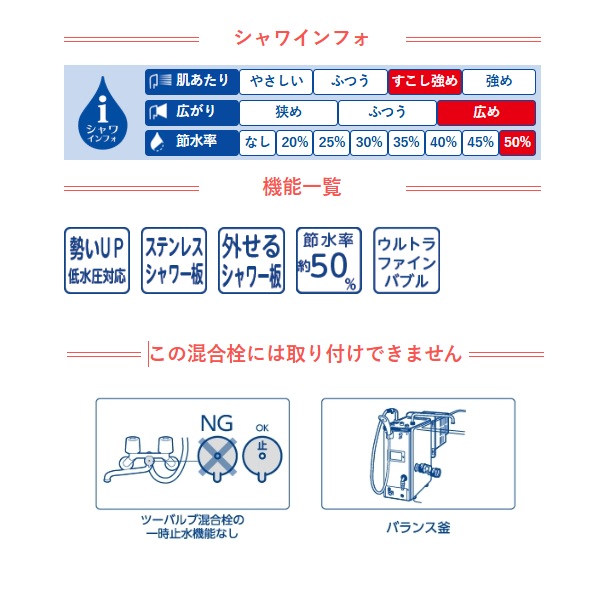 シャワインフォ

i
シャワ
インフォ

| 肌あたり | やさしい | ふつう | すこし強め | 強め |
|---|---|---|---|---|

| 広がり | 狭め | ふつう | 広め |
|---|---|---|---|

| 節水率 | なし | 20% | 25% | 30% | 35% | 40% | 45% | 50% |
|---|---|---|---|---|---|---|---|---|

機能一覧

勢いUP
低水圧対応

ステンレス
シャワー板

外せる
シャワー板

節水率
約50%

ウルトラ
ファイン
バブル

この混合栓には取り付けできません

NG

OK
止

ツーバルブ混合栓の
一時止水機能なし

バランス釜