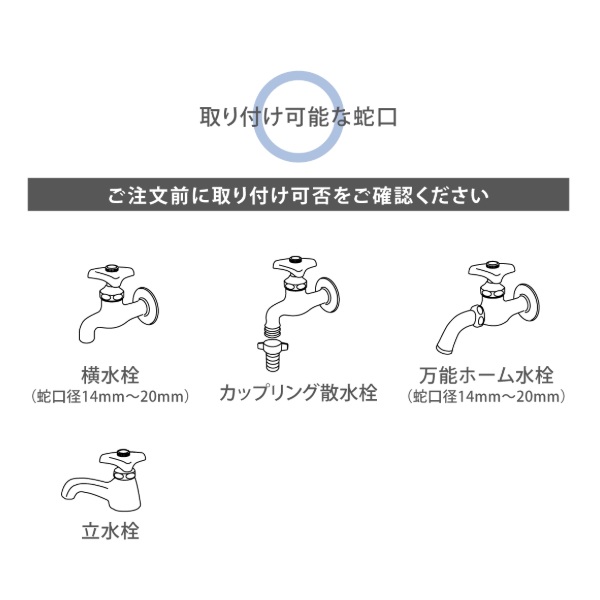 取り付け可能な蛇口

ご注文前に取り付け可否をご確認ください

横水栓
（蛇口径14mm～20mm）

カップリング散水栓

万能ホーム水栓
（蛇口径14mm～20mm）

立水栓