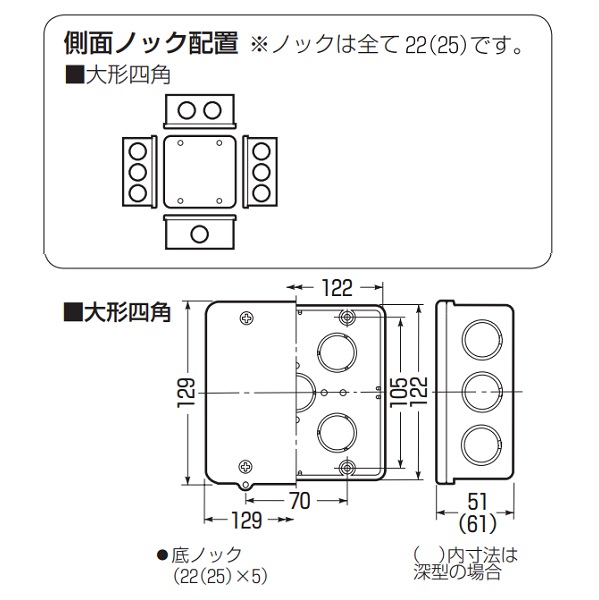 側面ノック配置 ※ノックは全て 22(25)です。
■大形四角

■大形四角

122
129
105
122
70
129
51
(61)

●底ノック
(22(25)×5)

( )内寸法は
深型の場合