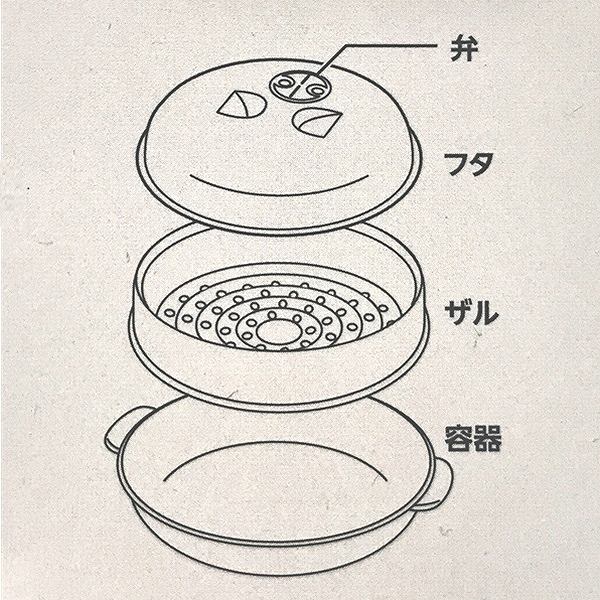 弁

フタ

ザル

容器