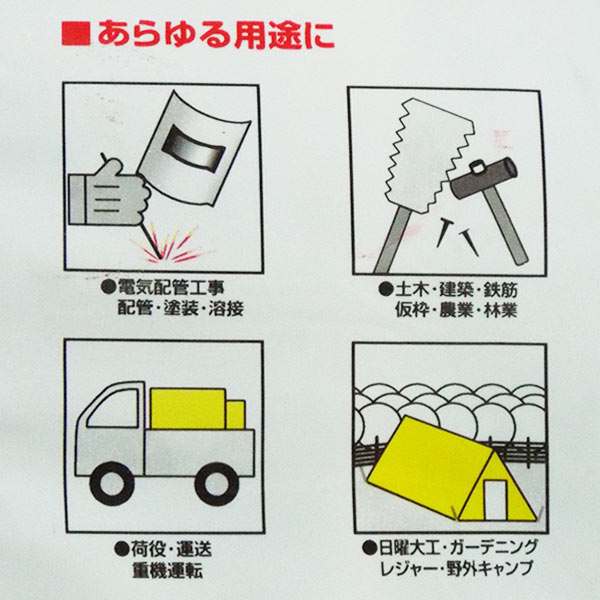 ■あらゆる用途に

●電気配管工事
配管・塗装・溶接

●土木・建築・鉄筋
仮枠・農業・林業

●荷役・運送
重機運転

●日曜大工・ガーデニング
レジャー・野外キャンプ