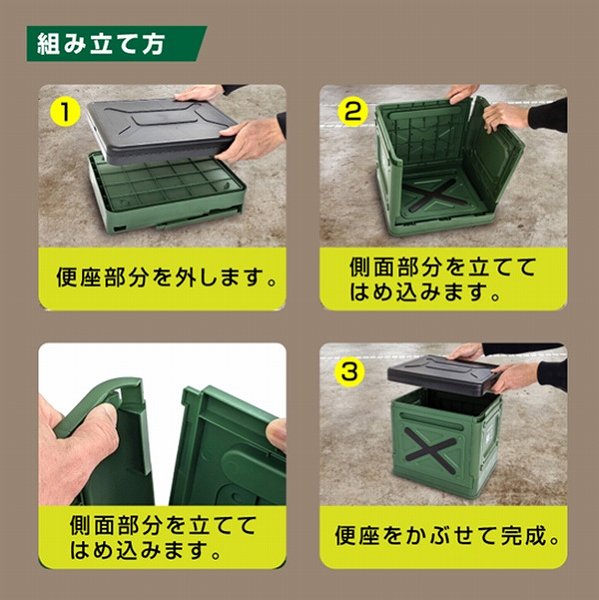 組み立て方

1

便座部分を外します。

2

側面部分を立ててはめ込みます。

側面部分を立ててはめ込みます。

3

便座をかぶせて完成。