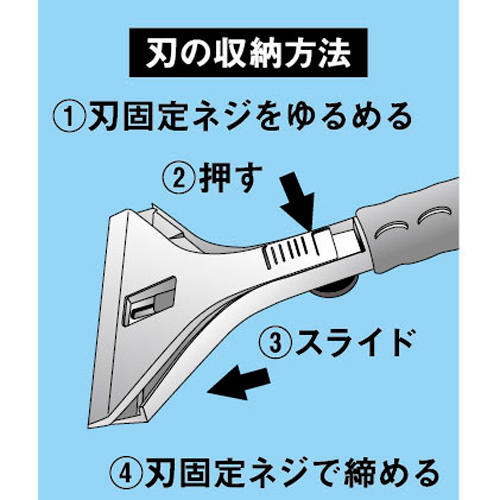 刃の収納方法

①刃固定ネジをゆるめる

②押す

③スライド

④刃固定ネジで締める